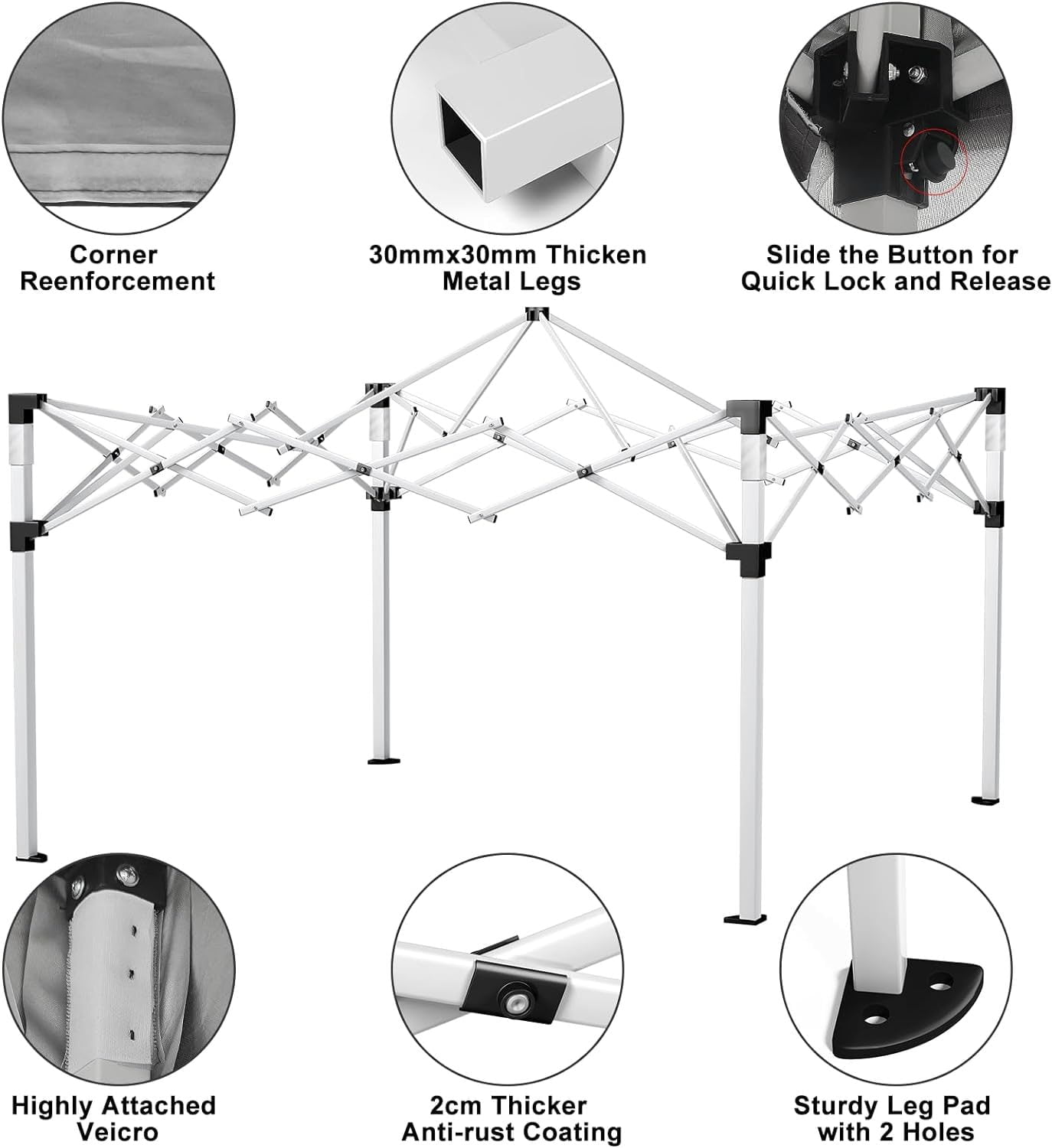 Corner Reenforcement

30mmx30mm Thicken Metal Legs

Slide the Button for Quick Lock and Release

Highly Attached Veicro

2cm Thicker Anti-rust Coating

Sturdy Leg Pad with 2 Holes